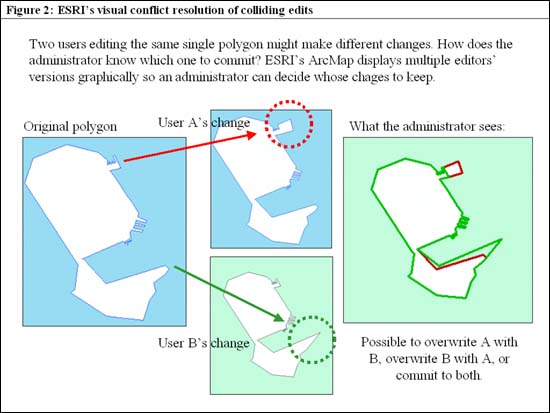 Figure 2: ESRI's visual conflict resolution of colliding edits

Two users editing the same single polygon might make different changes. How does the administrator know which one to commit? ESRI's ArcMap displays multiple editors' versions graphically so an administrator can decide whose chages to keep.

Original polygon

User A's change

What the administrator sees:

User B's change

Possible to overwrite A with B, overwrite B with A, or commit to both.